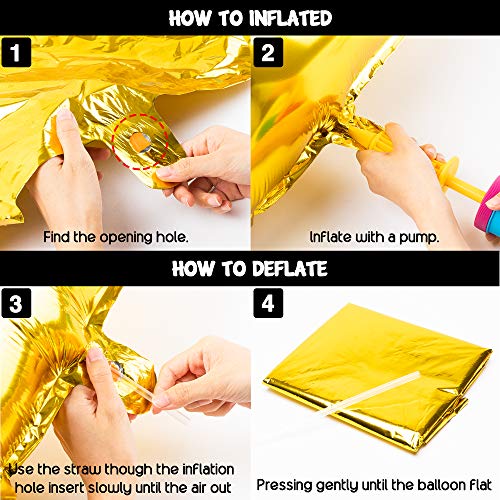 HOW TO INFLATED

1

Find the opening hole.

2

Inflate with a pump.

HOW TO DEFLATE

3

Use the straw though the inflation hole insert slowly until the air out

4

Pressing gently until the balloon flat